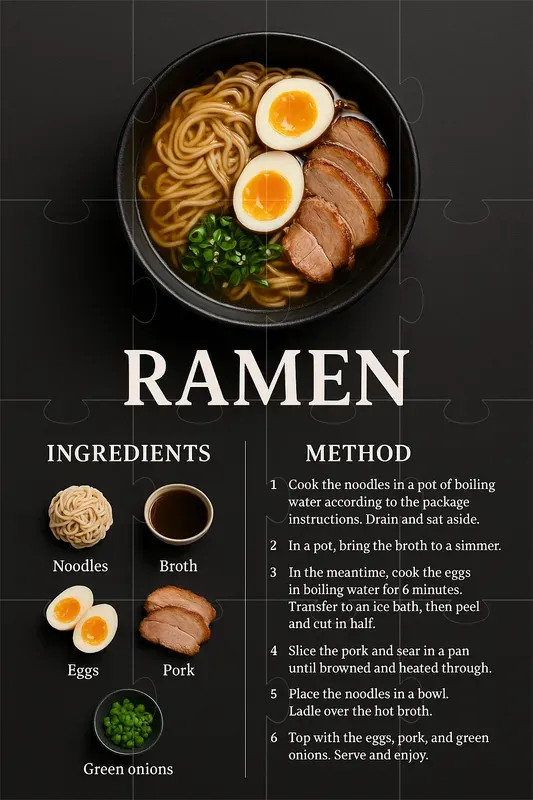 RAMEN

INGREDIENTS

Noodles

Broth

Eggs

Pork

Green onions

METHOD

1 Cook the noodles in a pot of boiling water according to the package instructions. Drain and sat aside.

2 In a pot, bring the broth to a simmer.

3 In the meantime, cook the eggs in boiling water for 6 minutes. Transfer to an ice bath, then peel and cut in half.

4 Slice the pork and sear in a pan until browned and heated through.

5 Place the noodles in a bowl. Ladle over the hot broth.

6 Top with the eggs, pork, and green onions. Serve and enjoy.