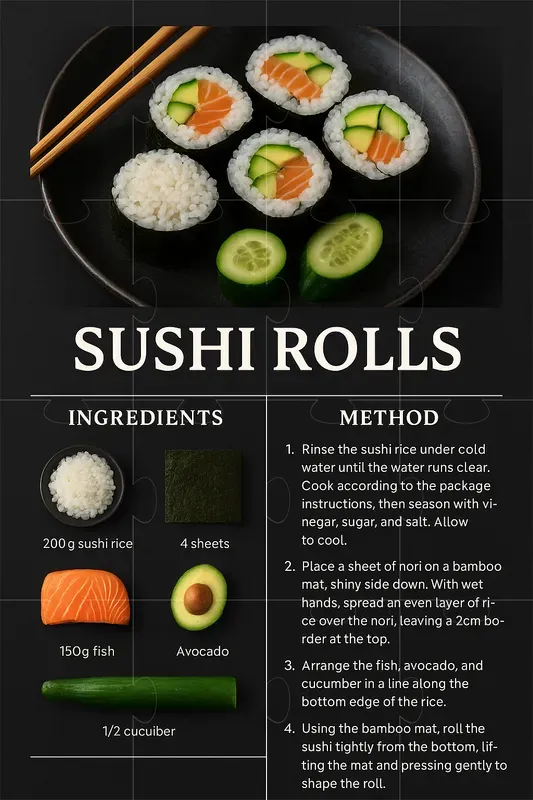 SUSHI ROLLS

INGREDIENTS

200g sushi rice

4 sheets

150g fish

Avocado

1/2 cucuiber

METHOD

1. Rinse the sushi rice under cold water until the water runs clear. Cook according to the package instructions, then season with vinegar, sugar, and salt. Allow to cool.

2. Place a sheet of nori on a bamboo mat, shiny side down. With wet hands, spread an even layer of rice over the nori, leaving a 2cm border at the top.

3. Arrange the fish, avocado, and cucumber in a line along the bottom edge of the rice.

4. Using the bamboo mat, roll the sushi tightly from the bottom, lifting the mat and pressing gently to shape the roll.