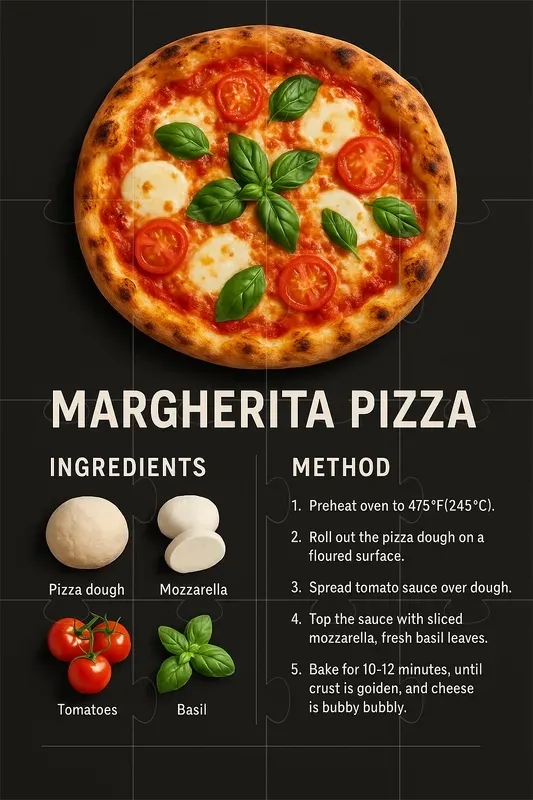 MARGHERITA PIZZA

INGREDIENTS

Pizza dough

Mozzarella

Tomatoes

Basil

METHOD

1. Preheat oven to 475°F(245°C).

2. Roll out the pizza dough on a floured surface.

3. Spread tomato sauce over dough.

4. Top the sauce with sliced mozzarella, fresh basil leaves.

5. Bake for 10-12 minutes, until crust is goiden, and cheese is bubby bubbly.