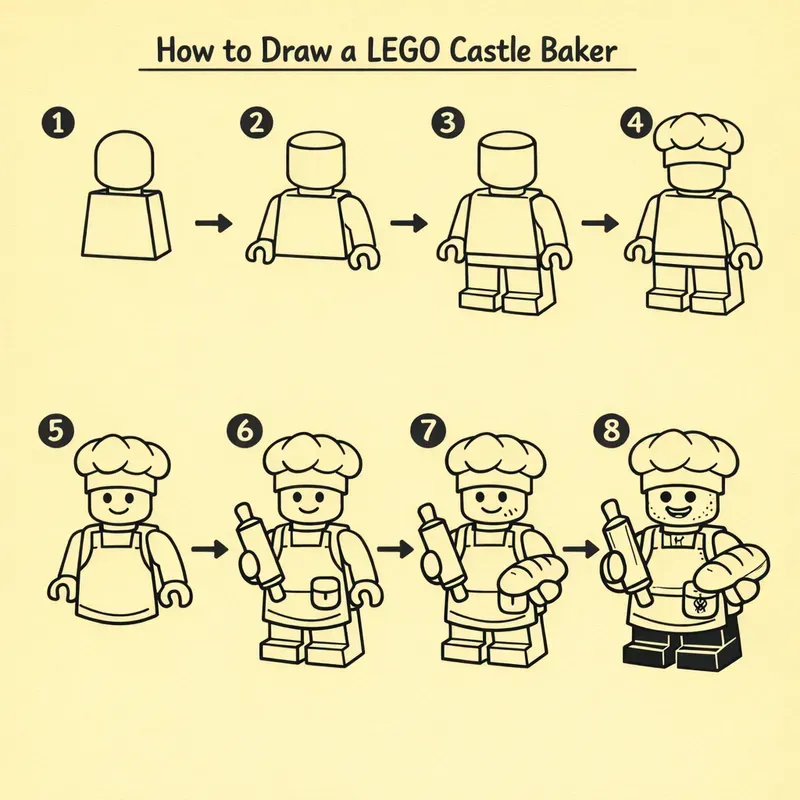 How to Draw a LEGO Castle Baker

1

2

3

4

5

6

7

8