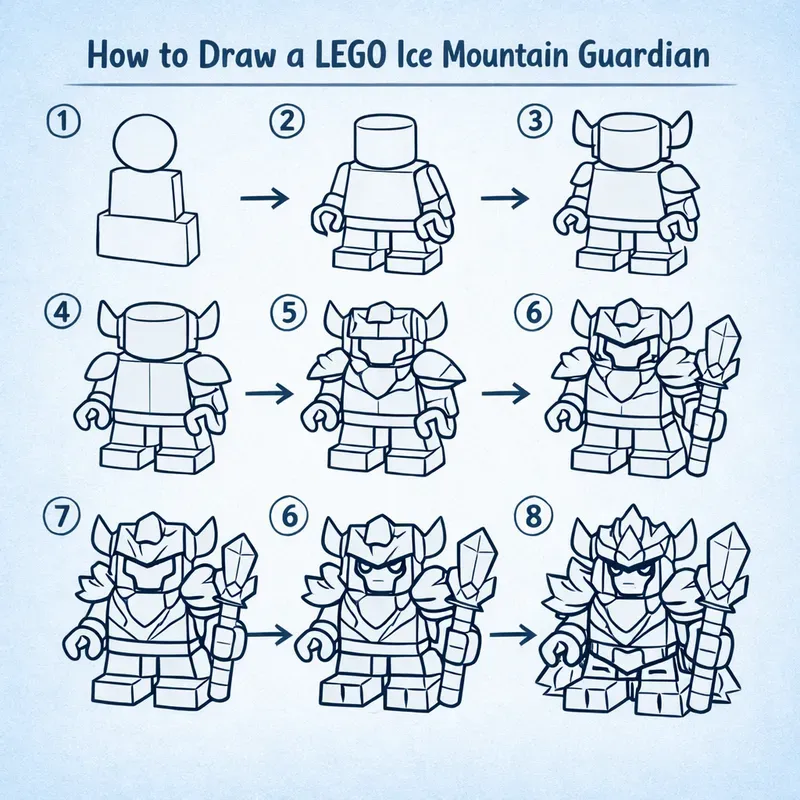 How to Draw a LEGO Ice Mountain Guardian

1

2

3

4

5

6

7

6

8