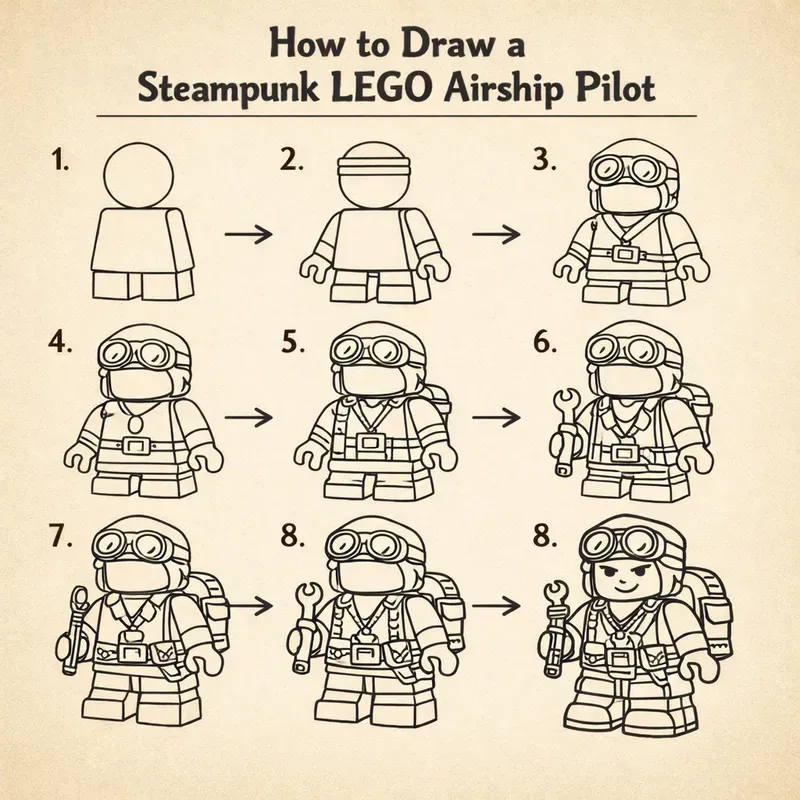 How to Draw a
Steampunk LEGO Airship Pilot

1.

2.

3.

4.

5.

6.

7.

8.

8.