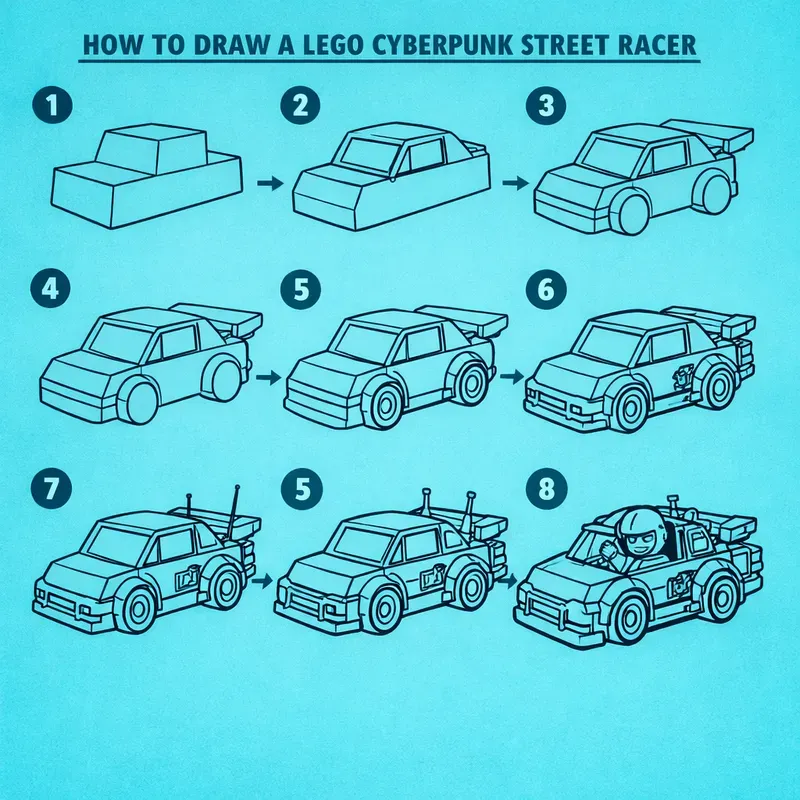 HOW TO DRAW A LEGO CYBERPUNK STREET RACER

1

2

3

4

5

6

7

5

8