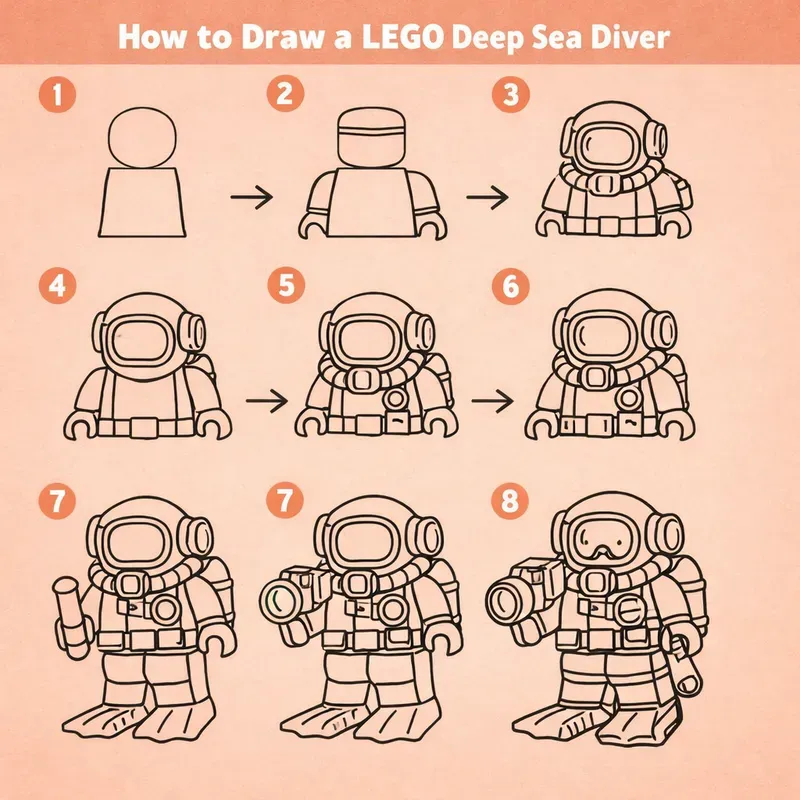 How to Draw a LEGO Deep Sea Diver

1

2

3

4

5

6

7

7

8