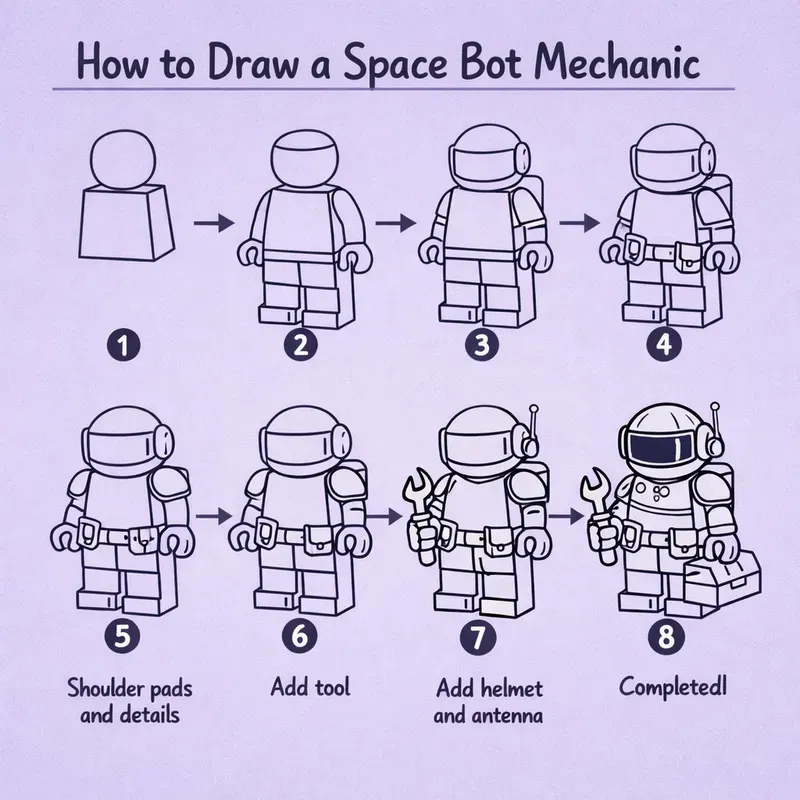 How to Draw a Space Bot Mechanic

1

2

3

4

5

Shoulder pads and details

6

Add tool

7

Add helmet and antenna

8

Completedl