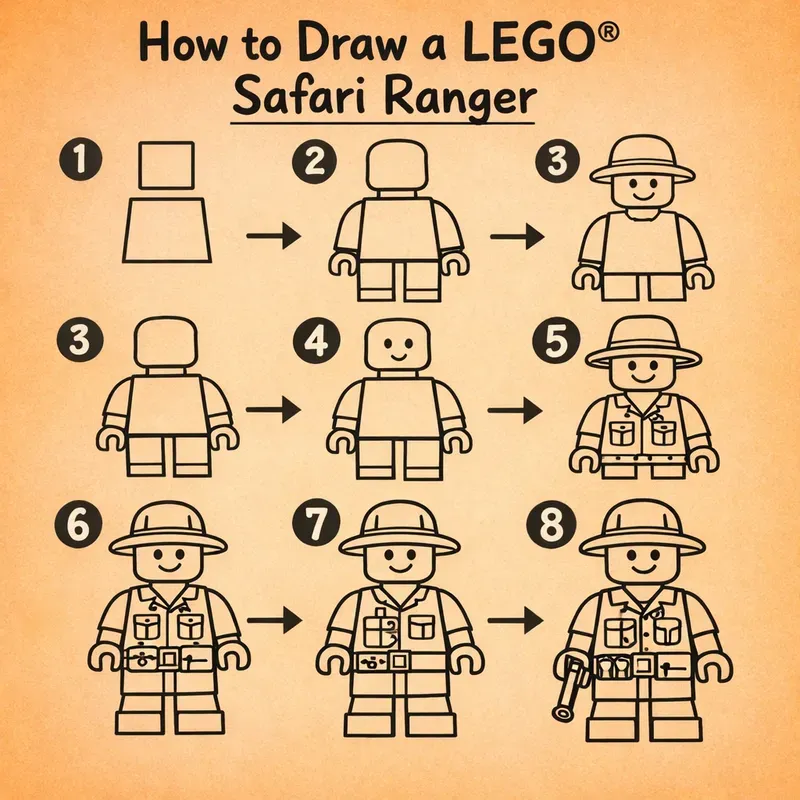 How to Draw a LEGO®
Safari Ranger

1

2

3

3

4

5

6

7

8