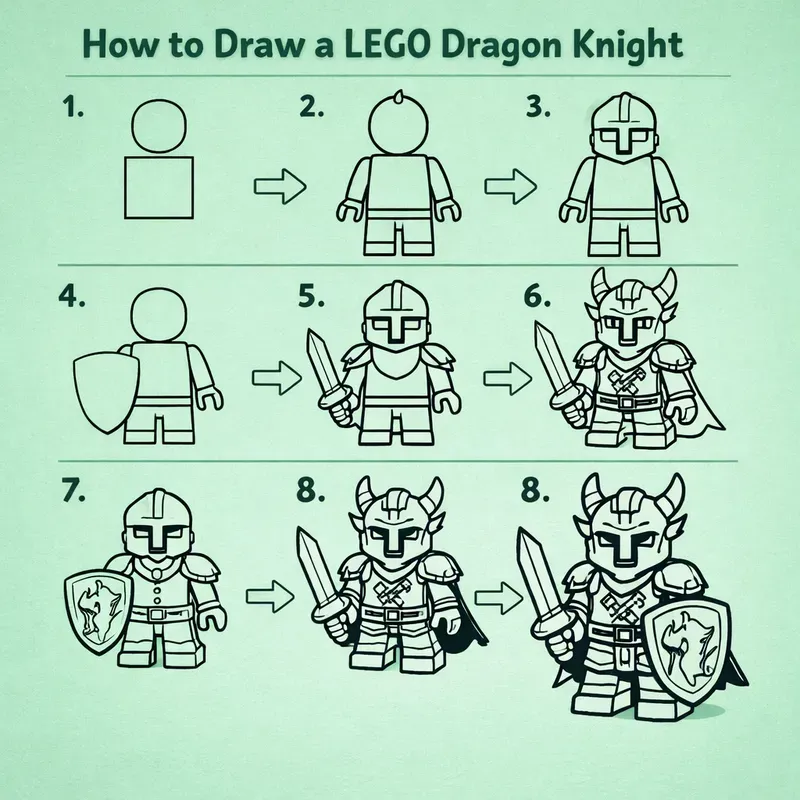 How to Draw a LEGO Dragon Knight

1.

2.

3.

4.

5.

6.

7.

8.

8.