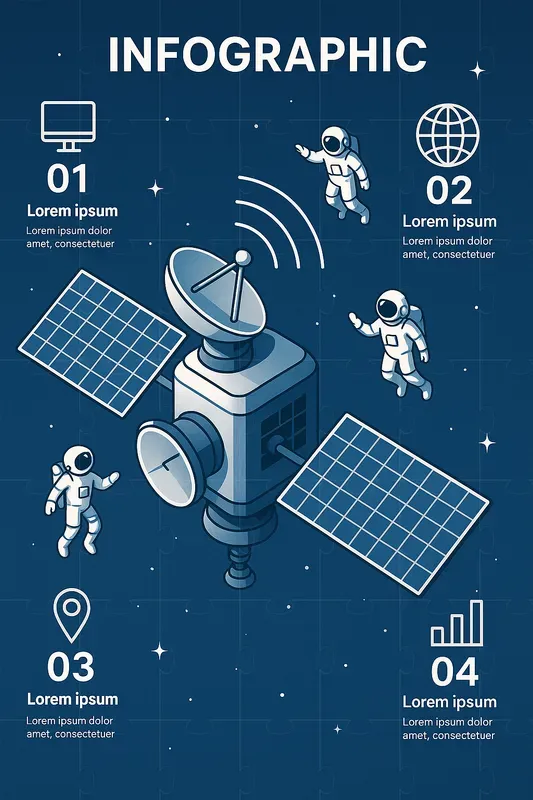 INFOGRAPHIC

01
Lorem ipsum
Lorem ipsum dolor amet, consectetuer

02
Lorem ipsum
Lorem ipsum dolor amet, consectetuer

03
Lorem ipsum
Lorem ipsum dolor amet, consectetuer

04
Lorem ipsum
Lorem ipsum dolor amet, consectetuer