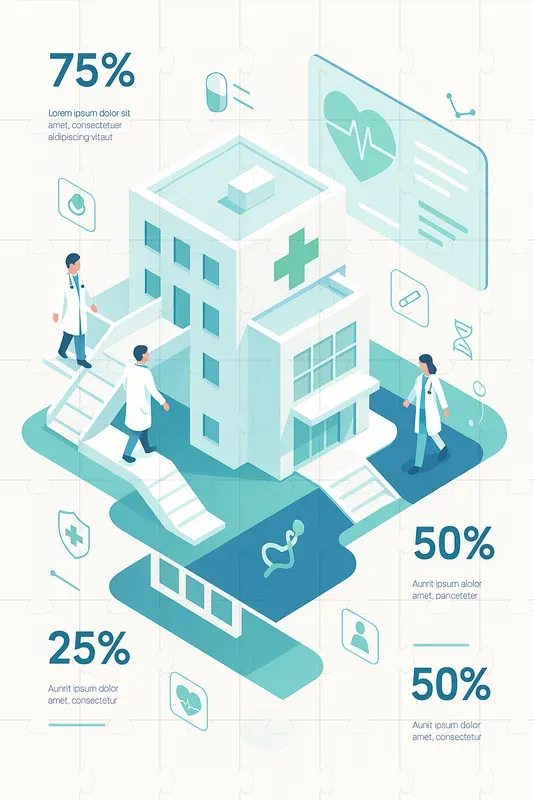 75%

Lorem ipsum dolor sit amet, consectetuer aldipiscing vitaut

50%

Aunrit ipsum alolor amet, panceteter

25%

Aunrit ipsum dolor amet, consectetur

50%

Aunit ipsum dolor amet, consectetur