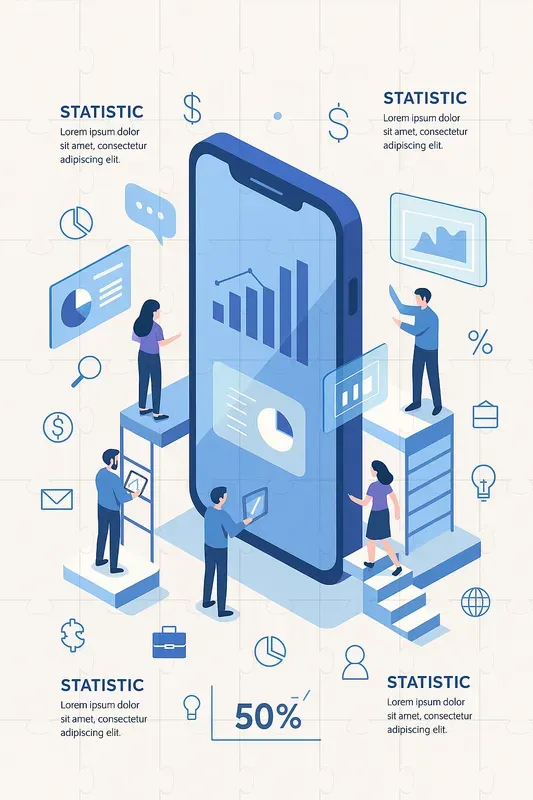 STATISTIC
Lorem ipsum dolor sit amet, consectetur adipiscing elit.

STATISTIC
Lorem ipsum dolor sit amet, consectetur adipiscing elit.

STATISTIC
Lorem ipsum dolor sit amet, consectetur adipiscing elit.

50%

STATISTIC
Lorem ipsum dolor sit amet, consectetur adipiscing elit.