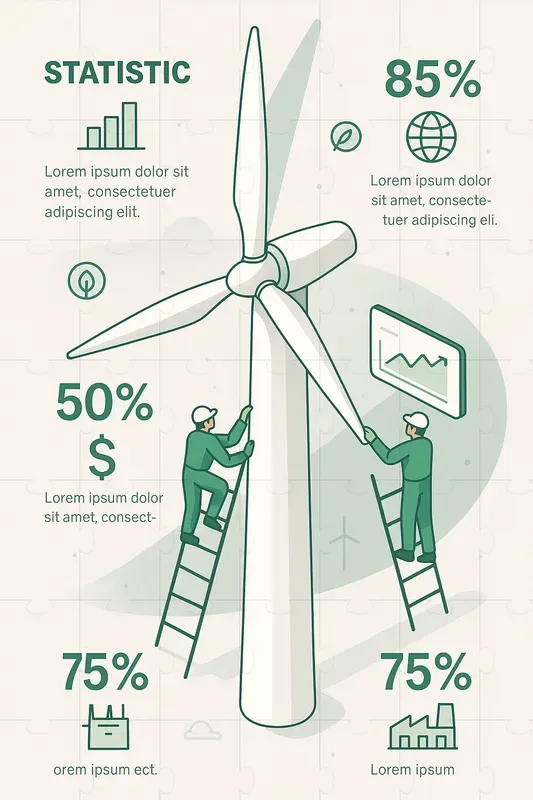 STATISTIC

Lorem ipsum dolor sit amet, consectetuer adipiscing elit.

85%

Lorem ipsum dolor sit amet, consectetuer adipiscing eli.

50%

$

Lorem ipsum dolor sit amet, consect-

75%

orem ipsum ect.

75%

Lorem ipsum