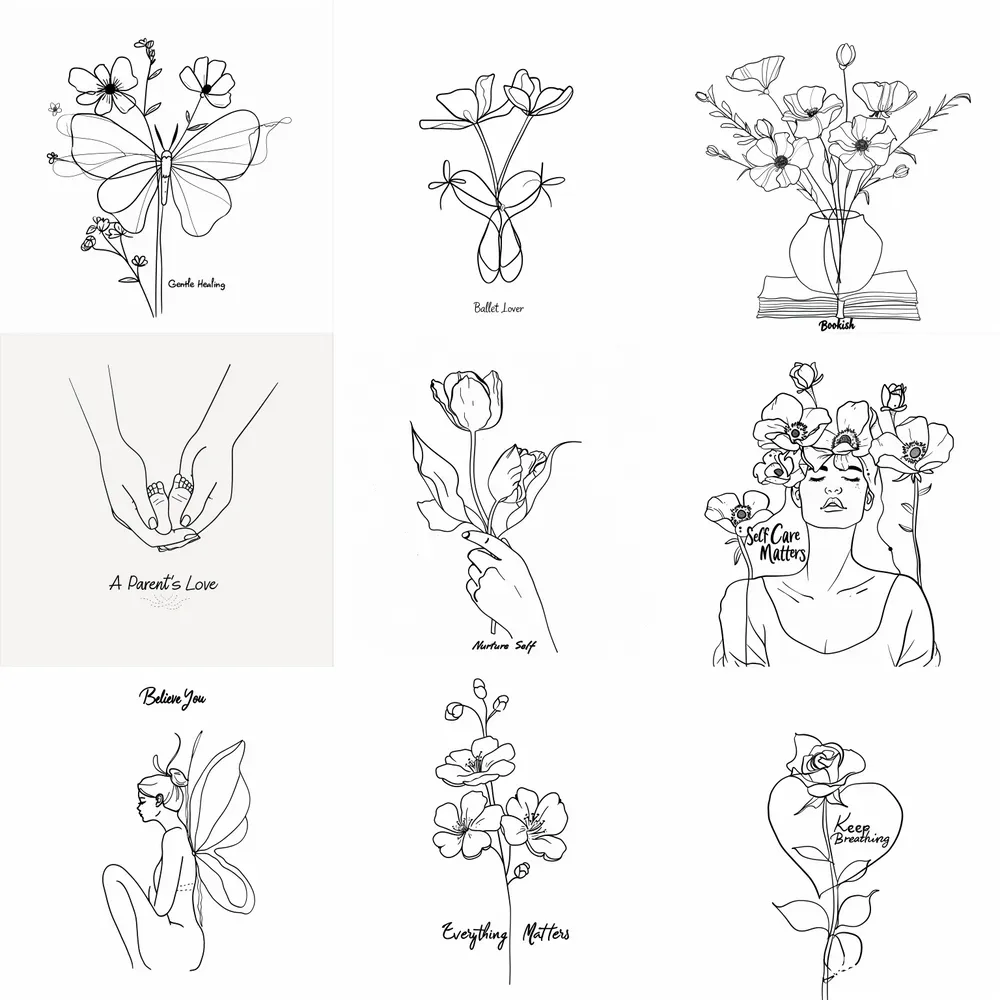 Gentle Healing

Ballet Lover

Bookish

A Parent's Love

Nurture Self

Self Care Matters

Believe You

Everything Matters

Keep Breathing