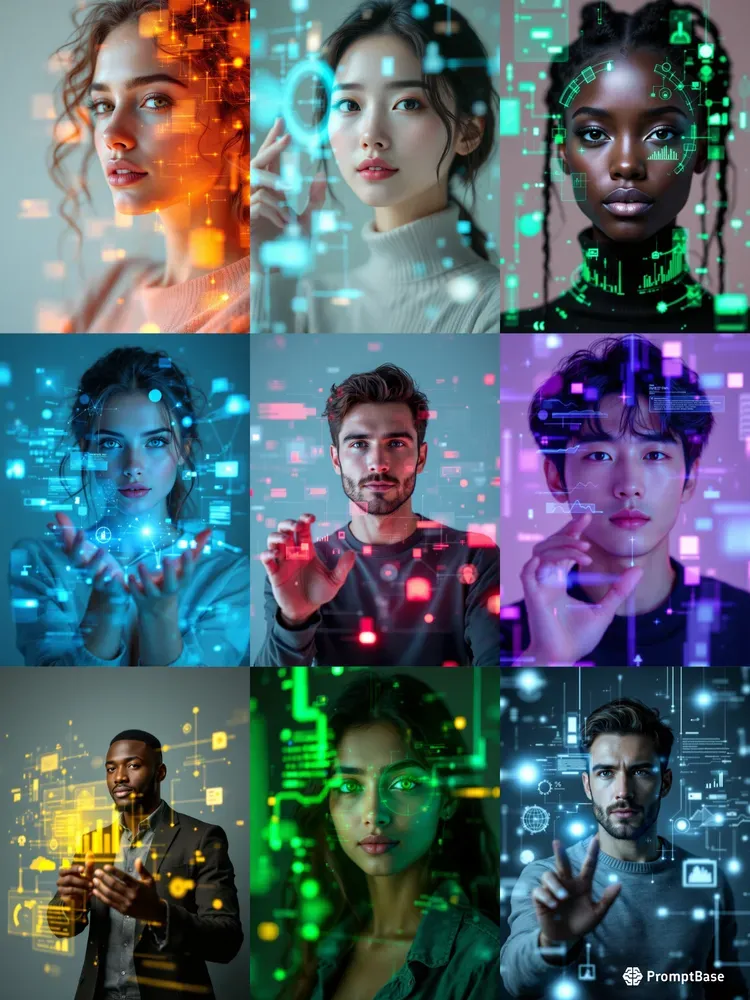 PromptBase