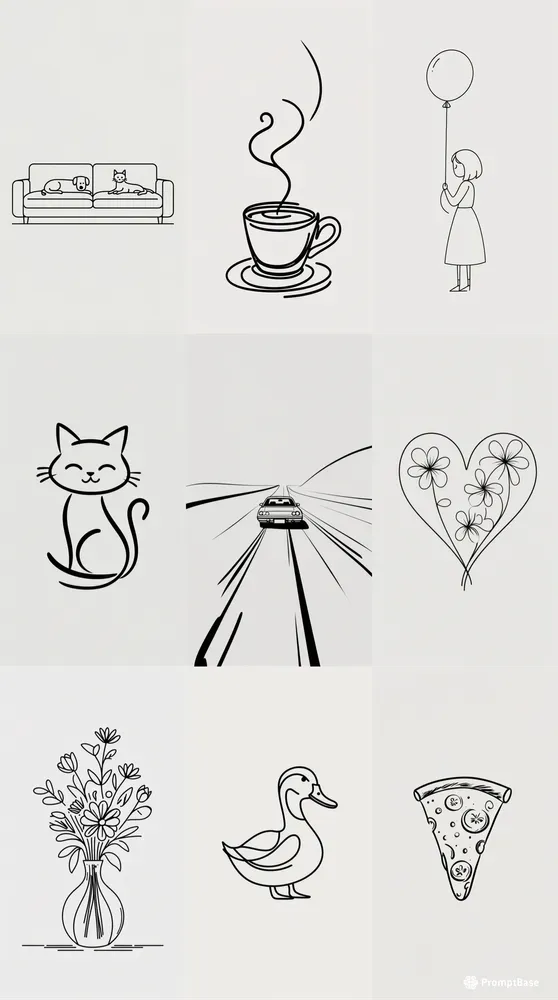 PromptBase