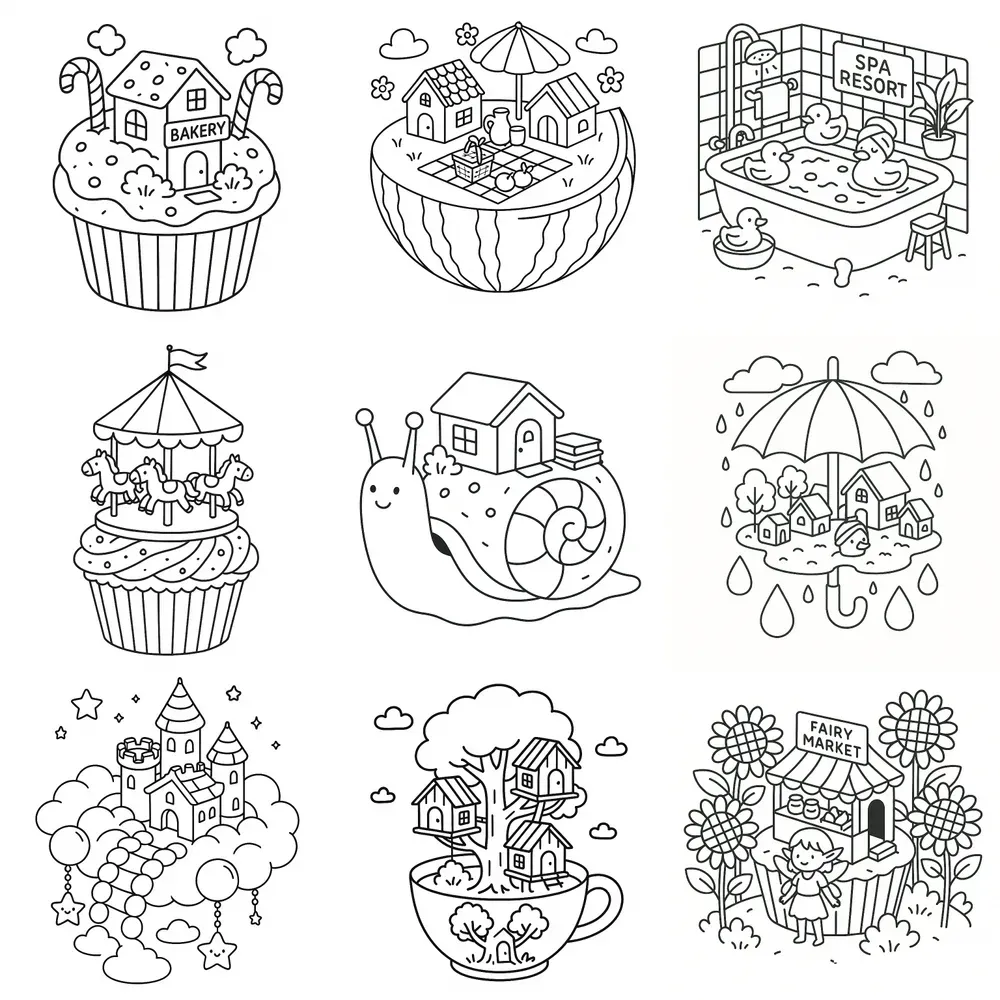 BAKERY

SPA RESORT

FAIRY MARKET