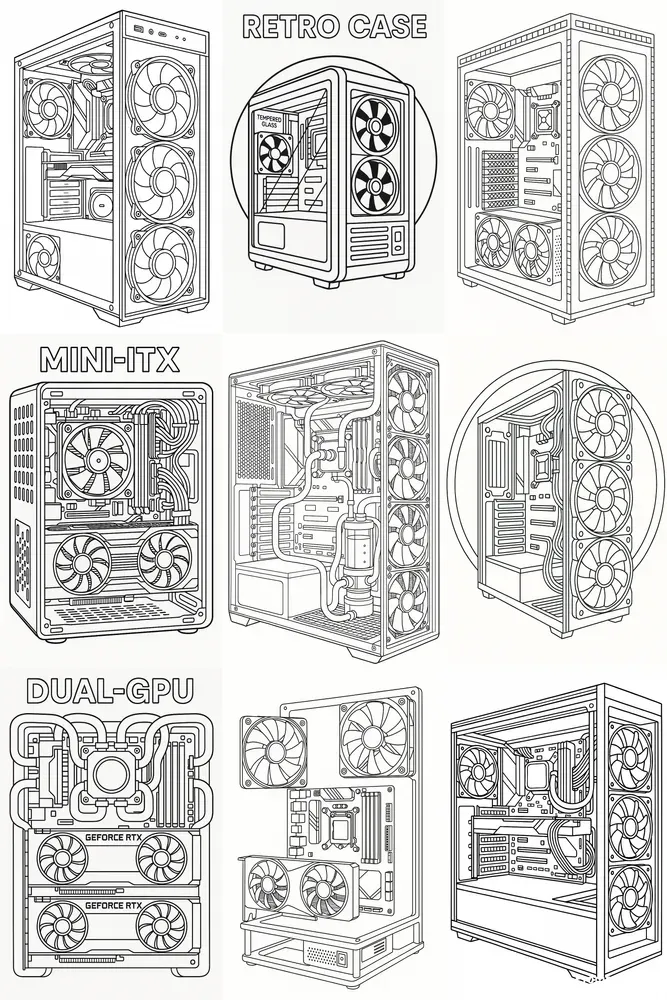 RETRO CASE

TEMPERED GLASS

MINI-ITX

DUAL-GPU

GEFORCE RTX

GEFORCE RTX