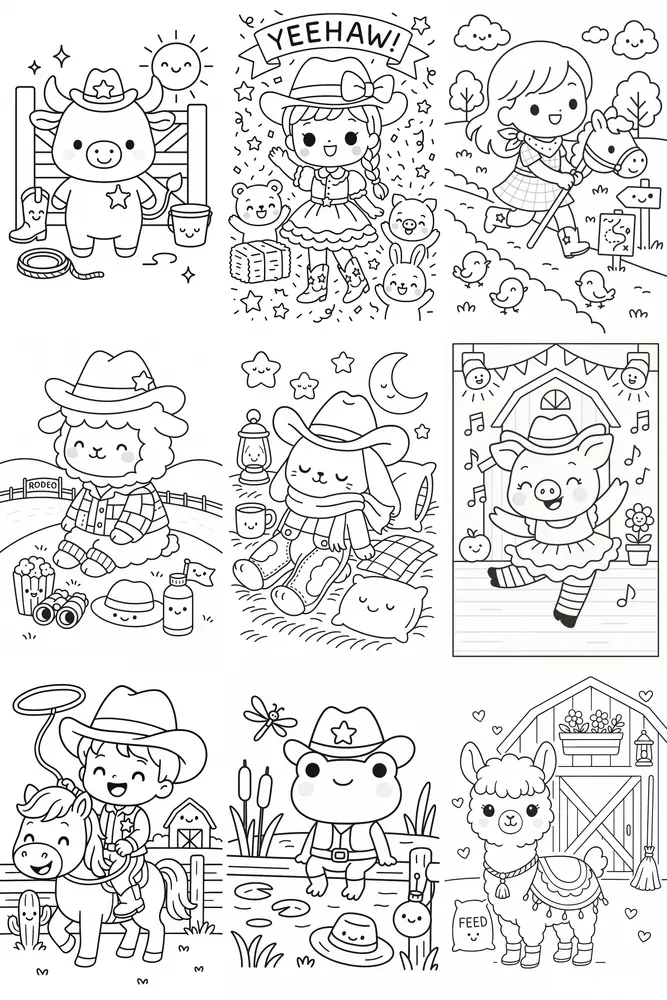 YEEHAW!

RODEO

FEED