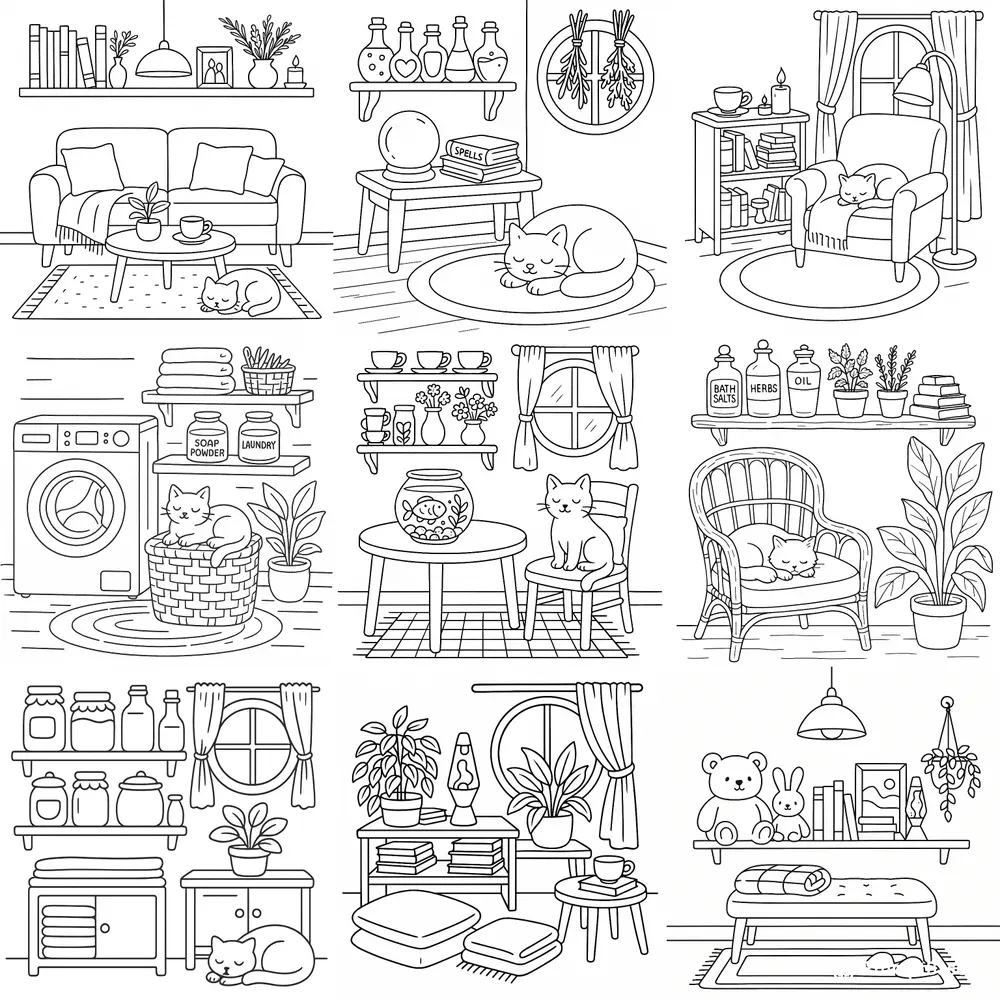 SPELLS

SOAP POWDER

LAUNDRY

BATH SALTS

HERBS

OIL