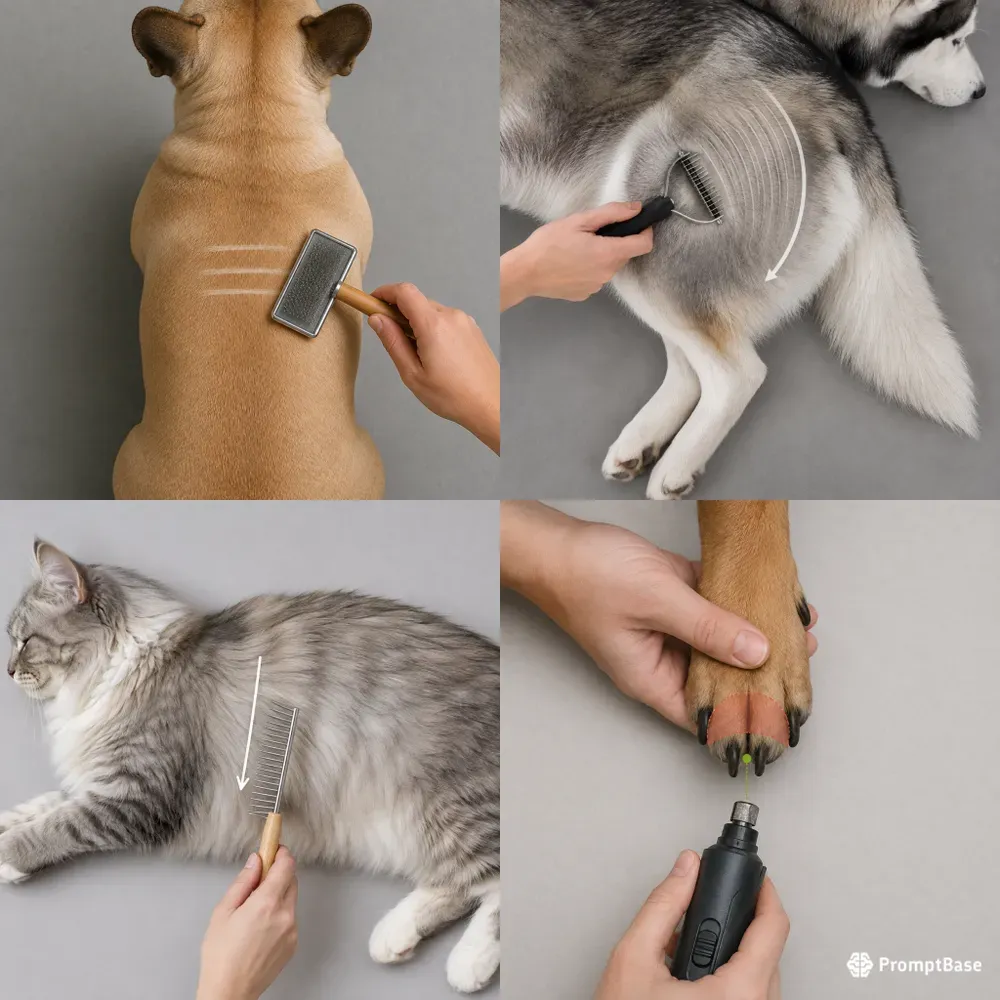 PromptBase